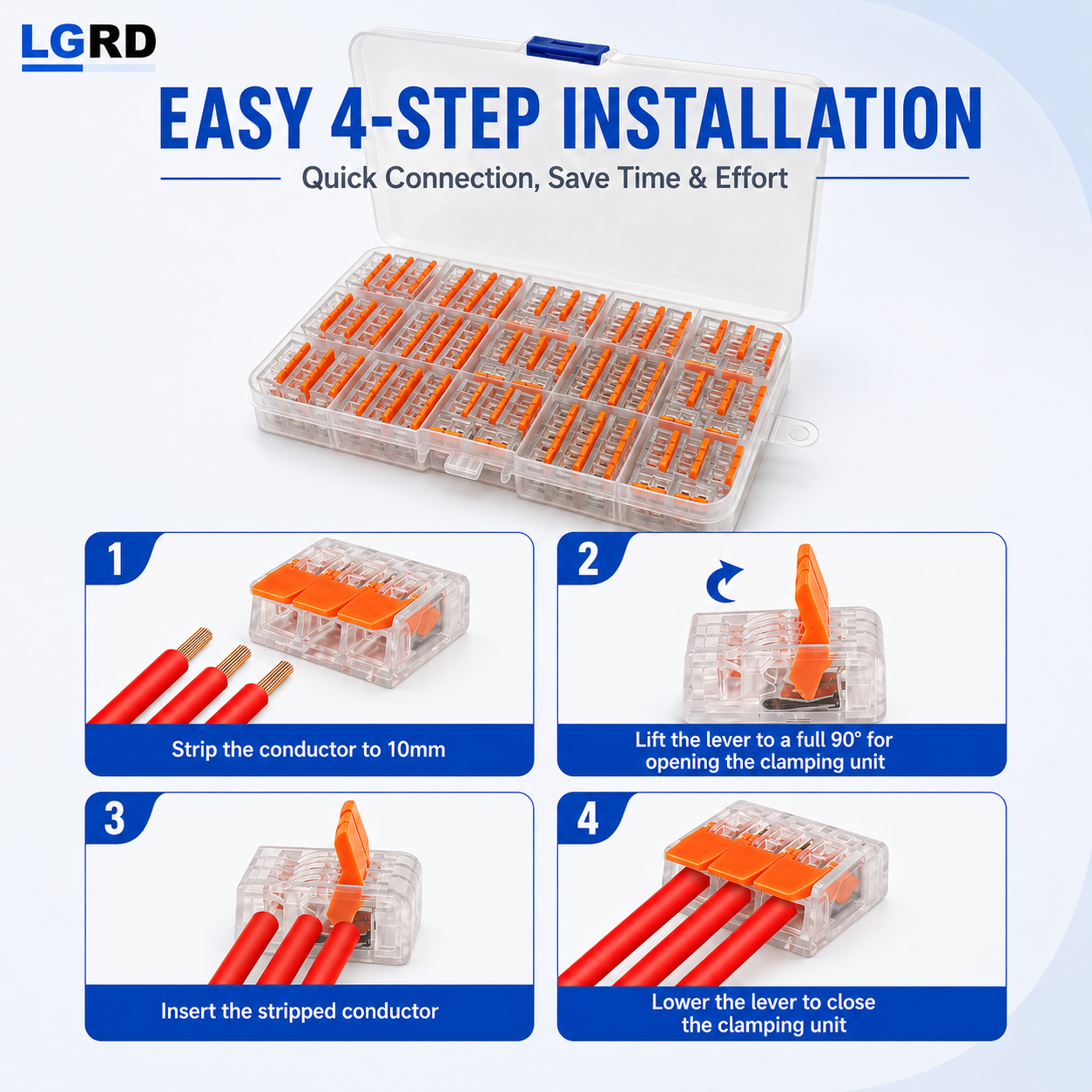 LGRD

EASY 4-STEP INSTALLATION

Quick Connection, Save Time & Effort

1

Strip the conductor to 10mm

2

Lift the lever to a full 90° for opening the clamping unit

3

Insert the stripped conductor

4

Lower the lever to close the clamping unit