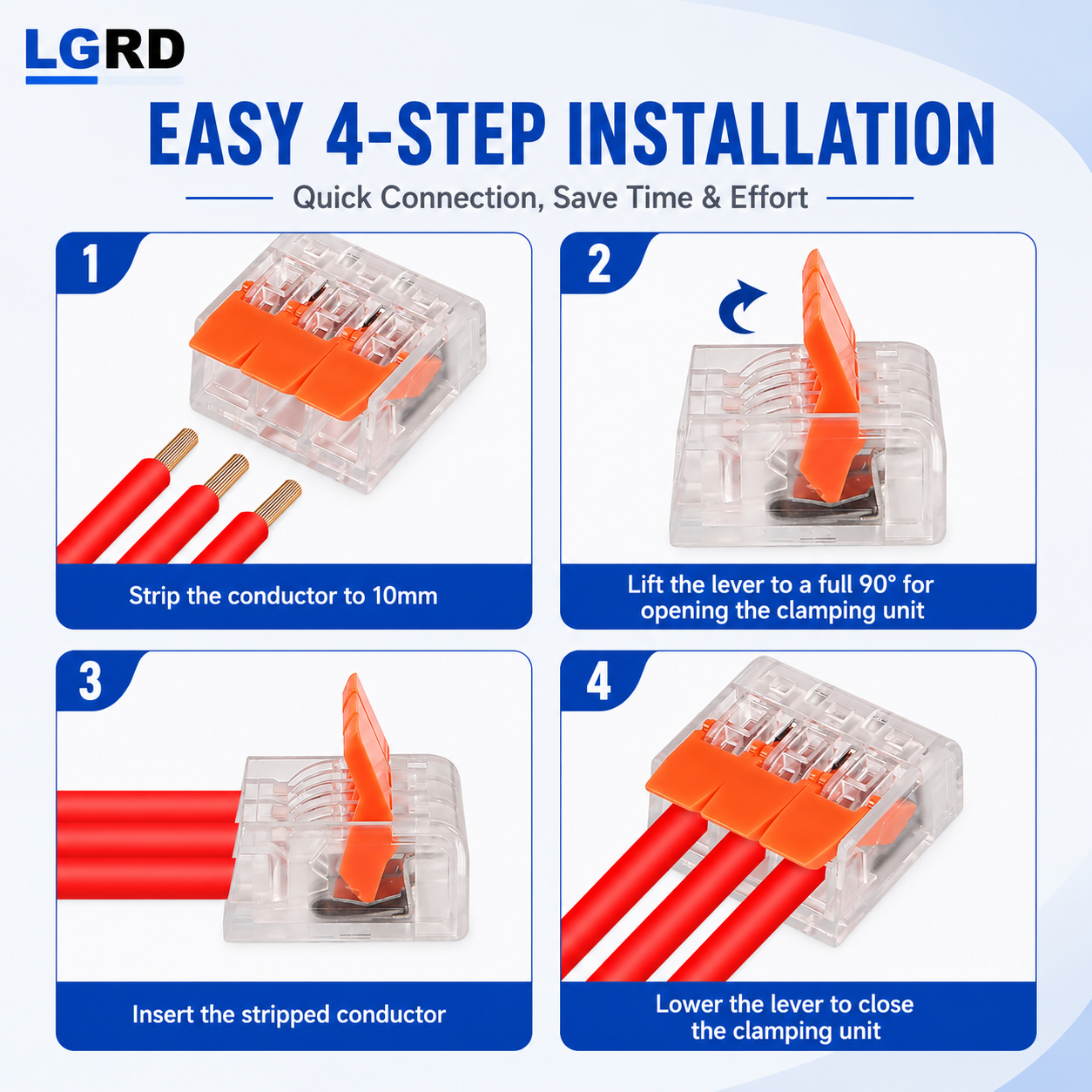 LGRD

EASY 4-STEP INSTALLATION

Quick Connection, Save Time & Effort

1

Strip the conductor to 10mm

2

Lift the lever to a full 90° for opening the clamping unit

3

Insert the stripped conductor

4

Lower the lever to close the clamping unit